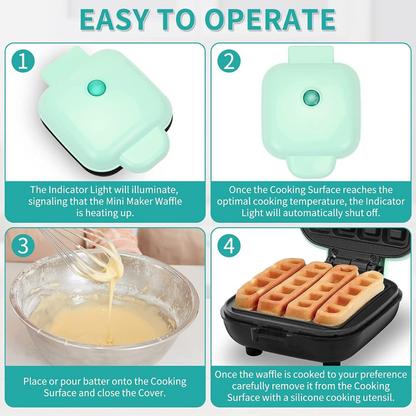 EASY TO OPERATE

1

The Indicator Light will illuminate, signaling that the Mini Maker Waffle is heating up.

2

Once the Cooking Surface reaches the optimal cooking temperature, the Indicator Light will automatically shut off.

3

Place or pour batter onto the Cooking Surface and close the Cover.

4

Once the waffle is cooked to your preference carefully remove it from the Cooking Surface with a silicone cooking utensil.